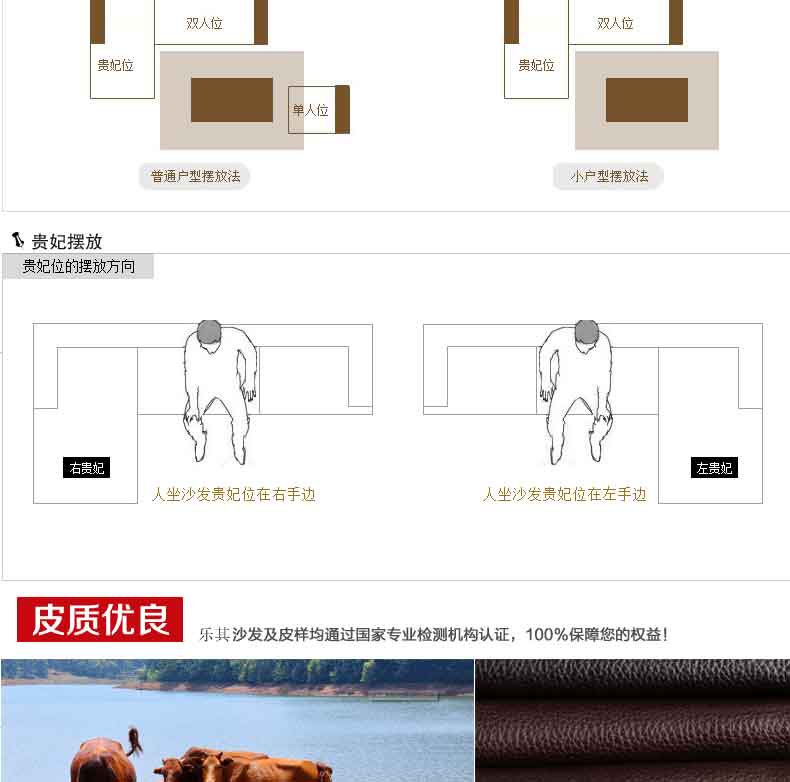 双人位
贵妃位
单人位
普通户型摆放法

双人位
贵妃位
小户型摆放法

贵妃摆放
贵妃位的摆放方向

右贵妃
人坐沙发贵妃位在右手边

左贵妃
人坐沙发贵妃位在左手边

皮质优良
乐其沙发及皮样均通过国家专业检测机构认证，100%保障您的权益！