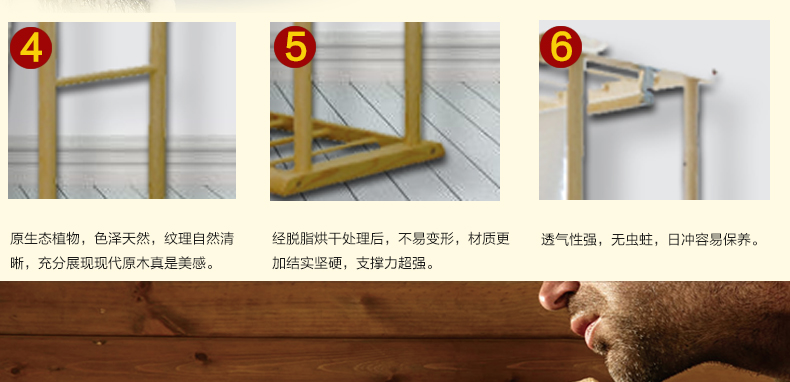 4

原生态植物，色泽天然，纹理自然清晰，充分展现现代原木真是美感。

5

经脱脂烘干处理后，不易变形，材质更加结实坚硬，支撑力超强。

6

透气性强，无虫蛀，日冲容易保养。