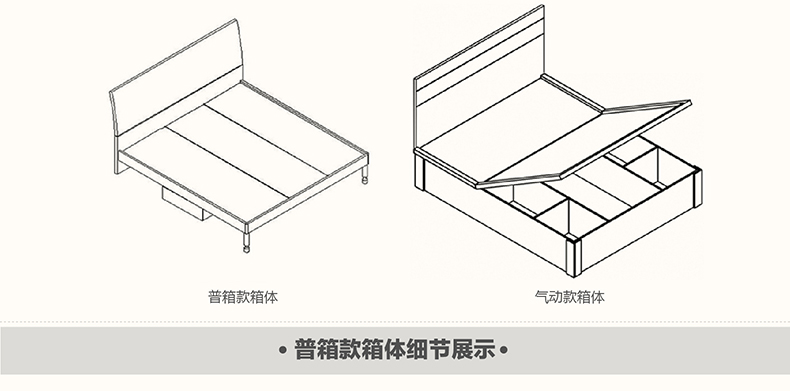 普箱款箱体

气动款箱体

• 普箱款箱体细节展示 •