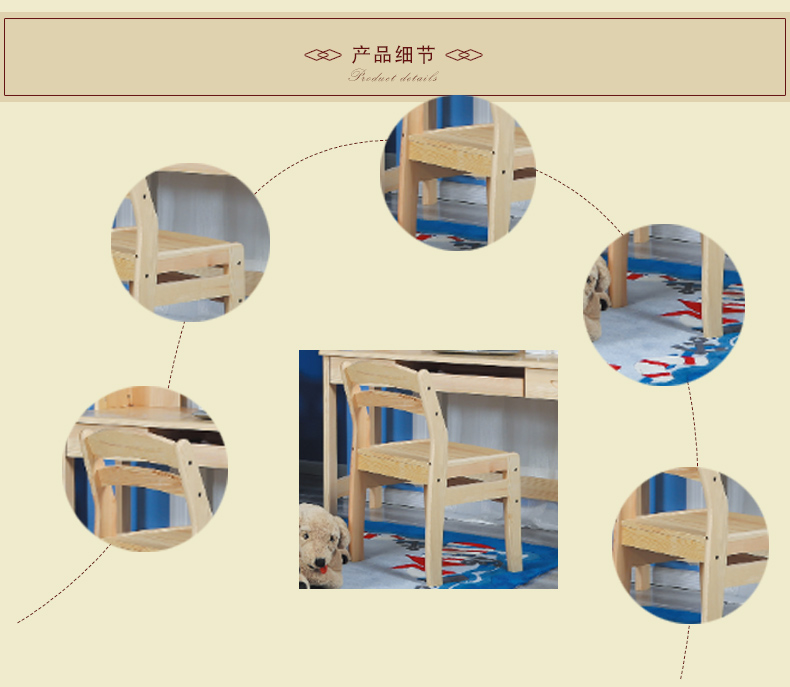 产品细节

Product details