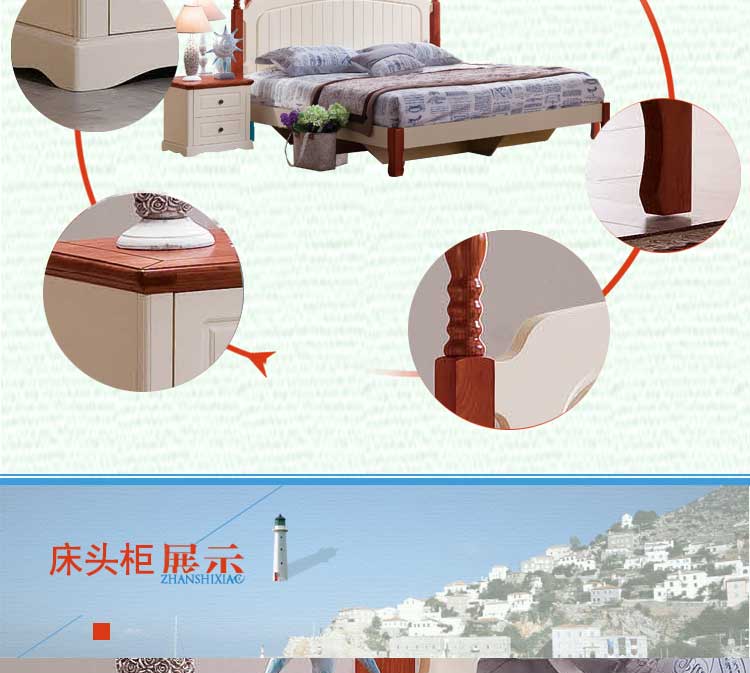 床头柜展示
ZHANSHIXIAO