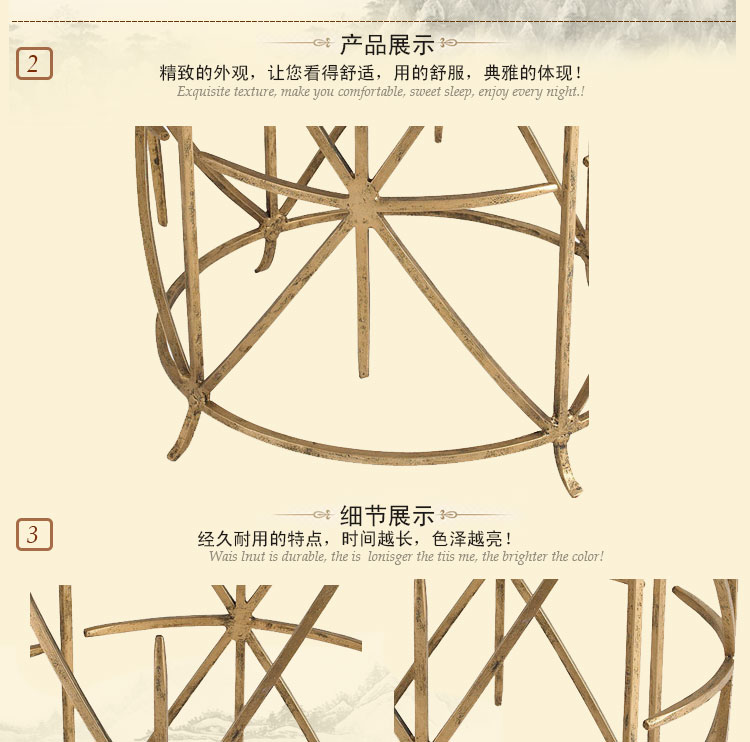 2

产品展示

精致的外观，让您看得舒适，用的舒服，典雅的体现！

Exquisite texture, make you comfortable, sweet sleep, enjoy every night.!

3

细节展示

经久耐用的特点，时间越长，色泽越亮！

Wais lnut is durable, the is lonisger the tiis me, the brighter the color!