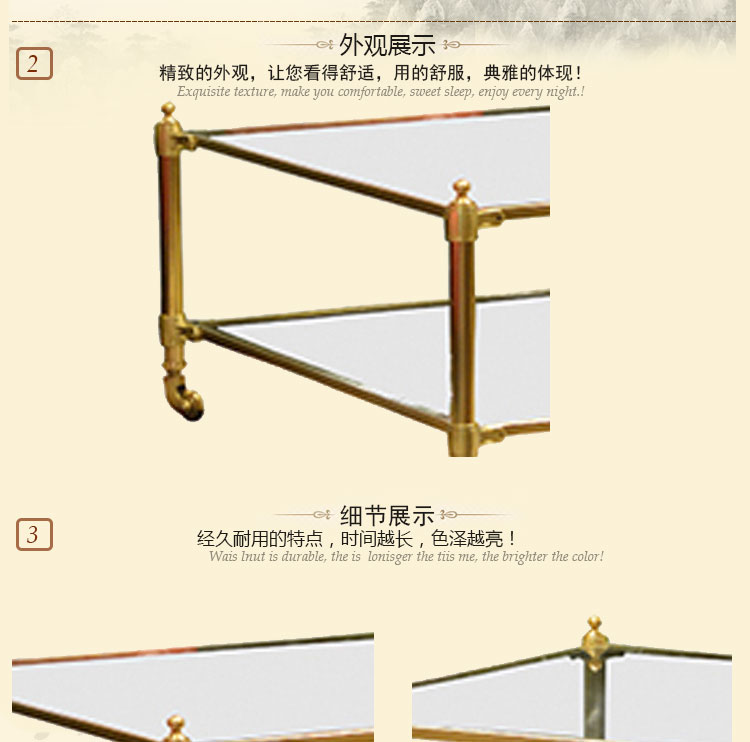 2

外观展示

精致的外观，让您看得舒适，用的舒服，典雅的体现！

Exquisite texture, make you comfortable, sweet sleep, enjoy every night.!

3

细节展示

经久耐用的特点，时间越长，色泽越亮！

Wais lnut is durable, the is lonisger the tiis me, the brighter the color!