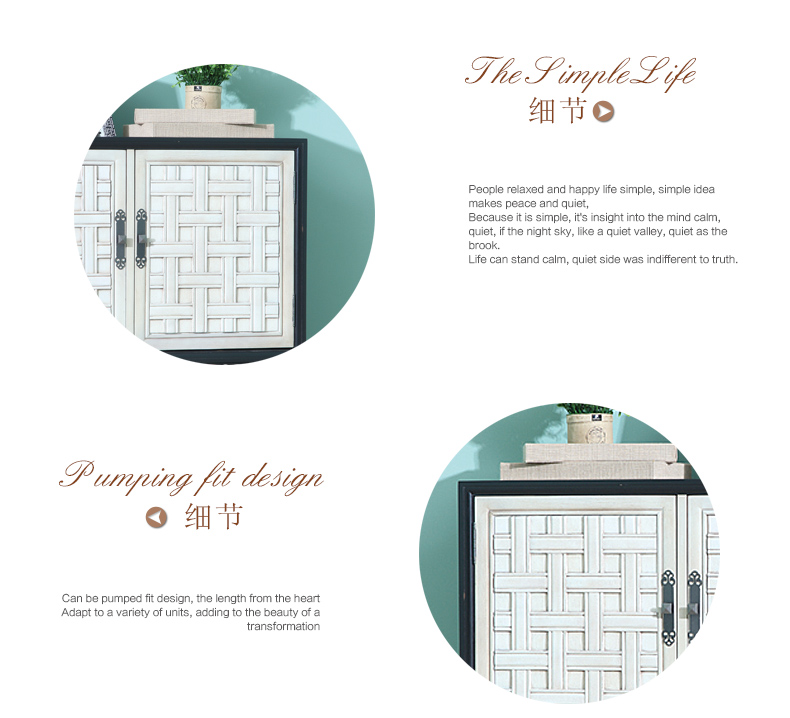 The Simple Life
细节

People relaxed and happy life simple, simple idea makes peace and quiet,
Because it is simple, it's insight into the mind calm, quiet, if the night sky, like a quiet valley, quiet as the brook.
Life can stand calm, quiet side was indifferent to truth.

Pumping fit design
细节

Can be pumped fit design, the length from the heart
Adapt to a variety of units, adding to the beauty of a transformation