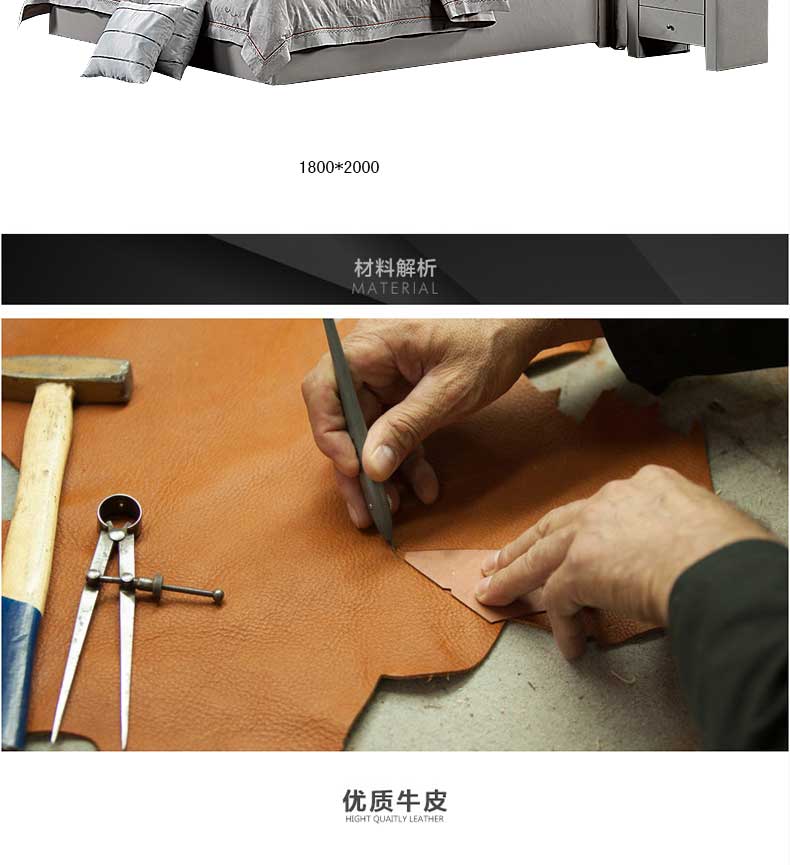 1800*2000

材料解析
MATERIAL

优质牛皮
HIGHT QUAITLY LEATHER