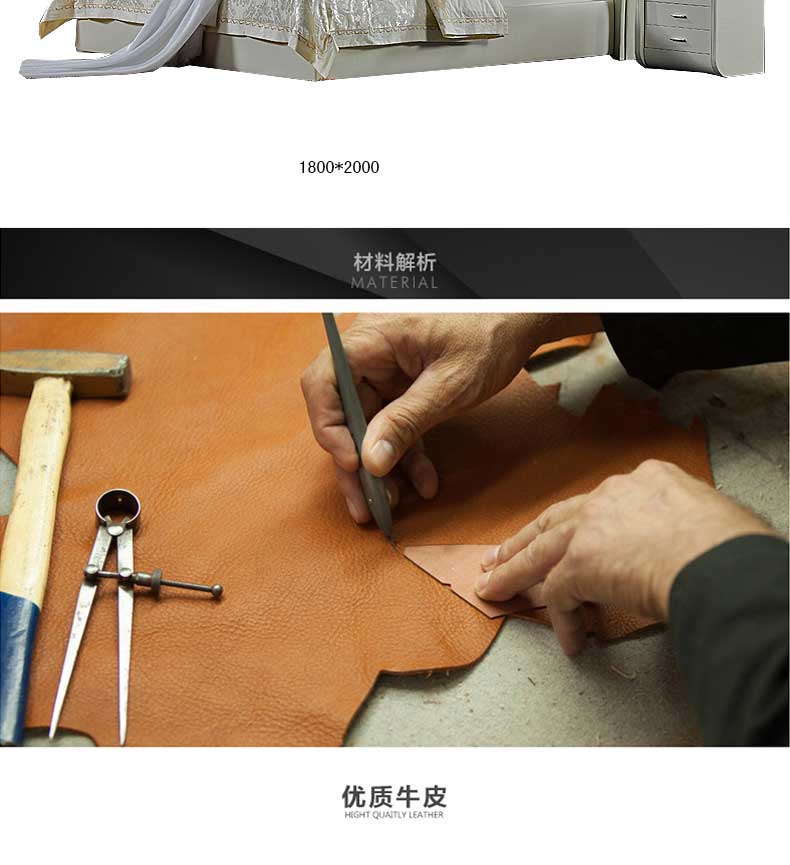 1800*2000

材料解析
MATERIAL

优质牛皮
HIGHT QUAITLY LEATHER