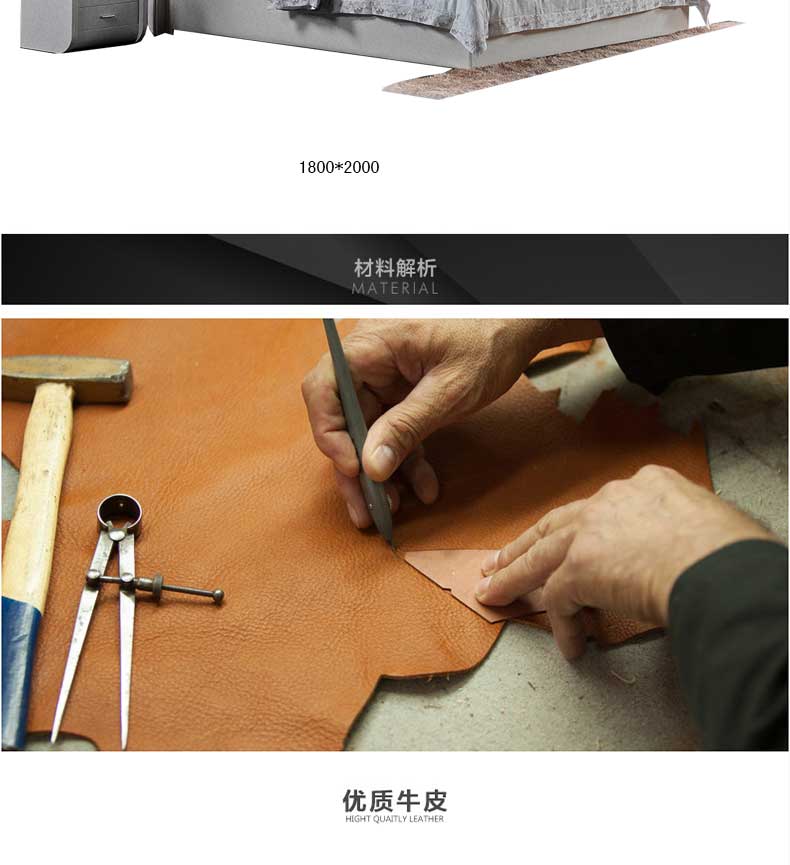 1800*2000

材料解析
MATERIAL

优质牛皮
HIGHT QUAITLY LEATHER