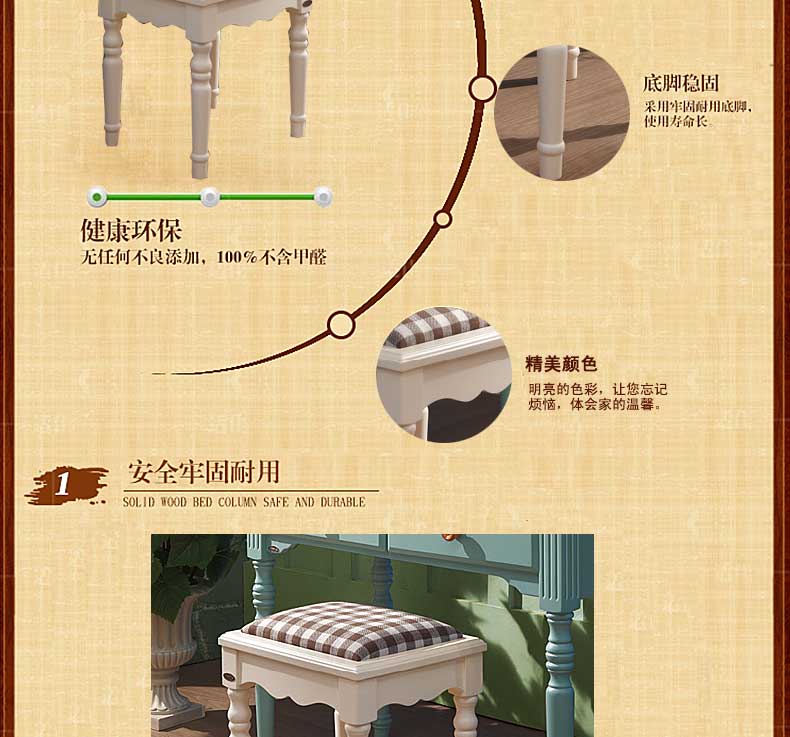 底脚稳固
采用牢固耐用底脚，使用寿命长

健康环保
无任何不良添加，100%不含甲醛

精美颜色
明亮的色彩，让您忘记烦恼，体会家的温馨。

1
安全牢固耐用
SOLID WOOD BED COLUMN SAFE AND DURABLE