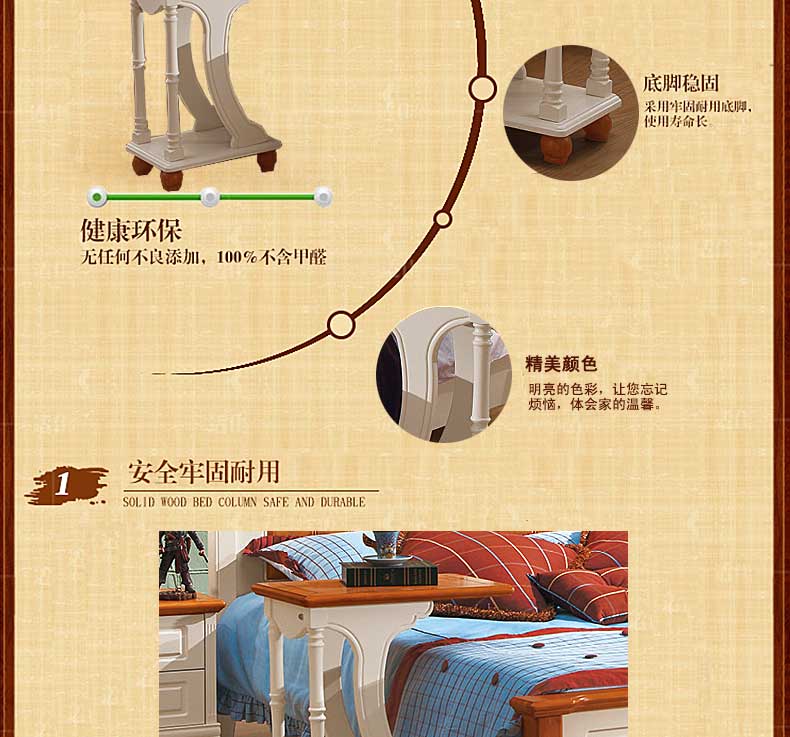 底脚稳固
采用牢固耐用底脚，使用寿命长

健康环保
无任何不良添加，100%不含甲醛

精美颜色
明亮的色彩，让您忘记烦恼，体会家的温馨。

1 安全牢固耐用
SOLID WOOD BED COLUMN SAFE AND DURABLE