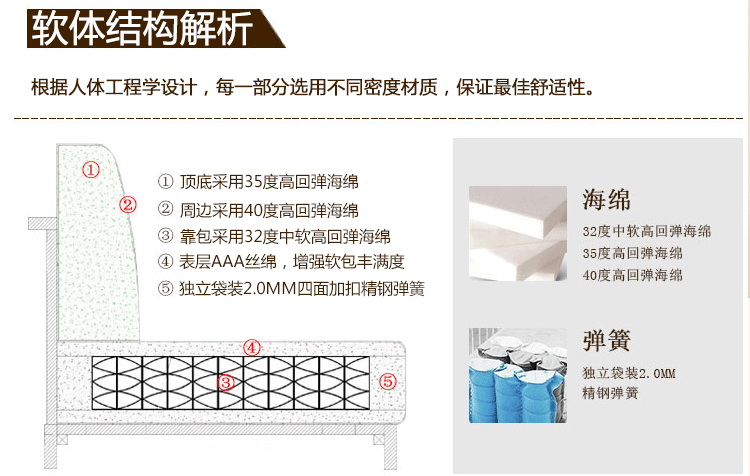 软体结构解析

根据人体工程学设计，每一部分选用不同密度材质，保证最佳舒适性。

①
②
④
③
⑤

① 顶底采用35度高回弹海绵
② 周边采用40度高回弹海绵
③ 靠包采用32度中软高回弹海绵
④ 表层AAA丝绵，增强软包丰满度
⑤ 独立袋装2.0MM四面加扣精钢弹簧

海绵
32度中软高回弹海绵
35度高回弹海绵
40度高回弹海绵

弹簧
独立袋装2.0MM
精钢弹簧